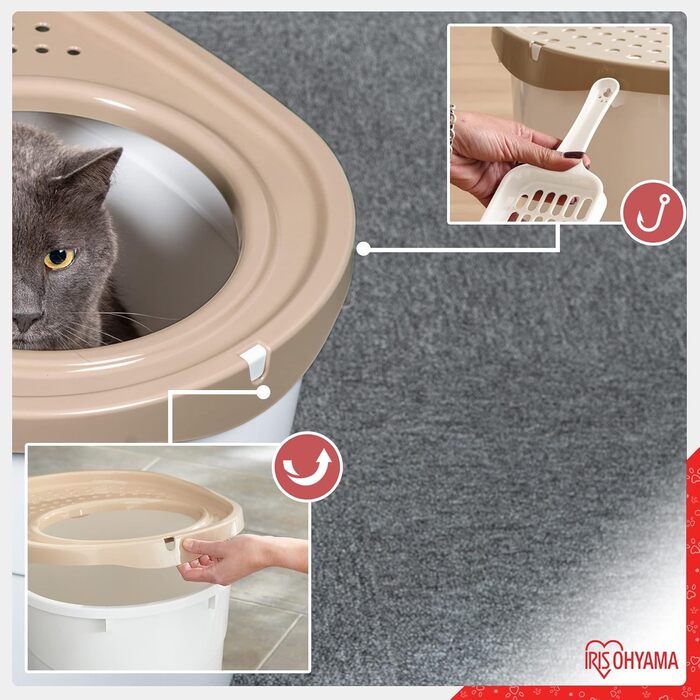 IRIS OHYAMA