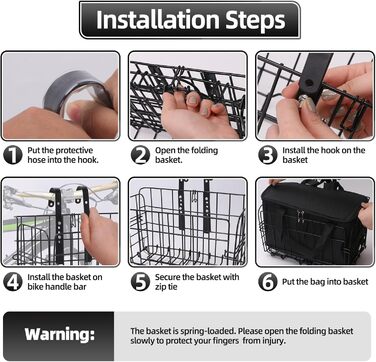 Installation Steps

1 Put the protective hose into the hook.

2 Open the folding basket.

3 Install the hook on the basket

4 Install the basket on bike handle bar

5 Secure the basket with zip tie

6 Put the bag into basket

Warning:

The basket is spring-loaded. Please open the folding basket slowly to protect your fingers from injury.