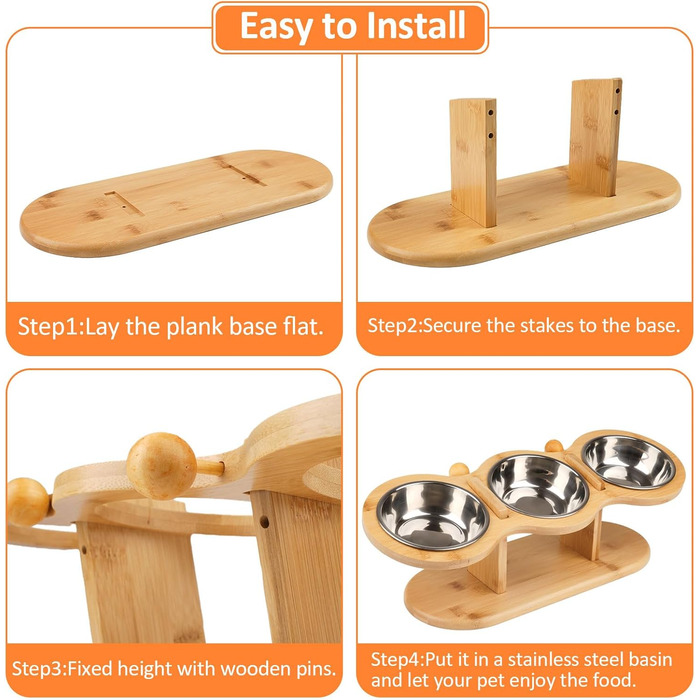 Easy to Install

Step1:Lay the plank base flat.

Step2:Secure the stakes to the base.

Step3:Fixed height with wooden pins.

Step4:Put it in a stainless steel basin and let your pet enjoy the food.