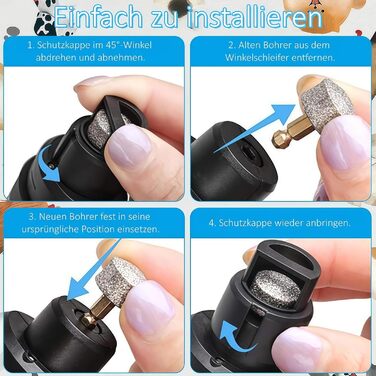 Einfach zu installieren

1. Schutzkappe im 45°-Winkel abdrehen und abnehmen.

2. Alten Bohrer aus dem Winkelschleifer entfernen.

3. Neuen Bohrer fest in seine ursprüngliche Position einsetzen.

4. Schutzkappe wieder anbringen.