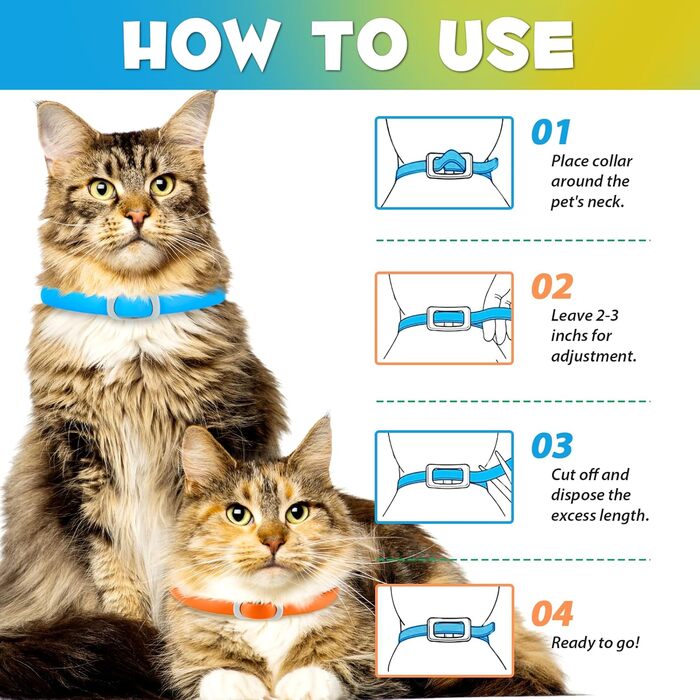 HOW TO USE

01
Place collar around the pet's neck.

02
Leave 2-3 inchs for adjustment.

03
Cut off and dispose the excess length.

04
Ready to go!