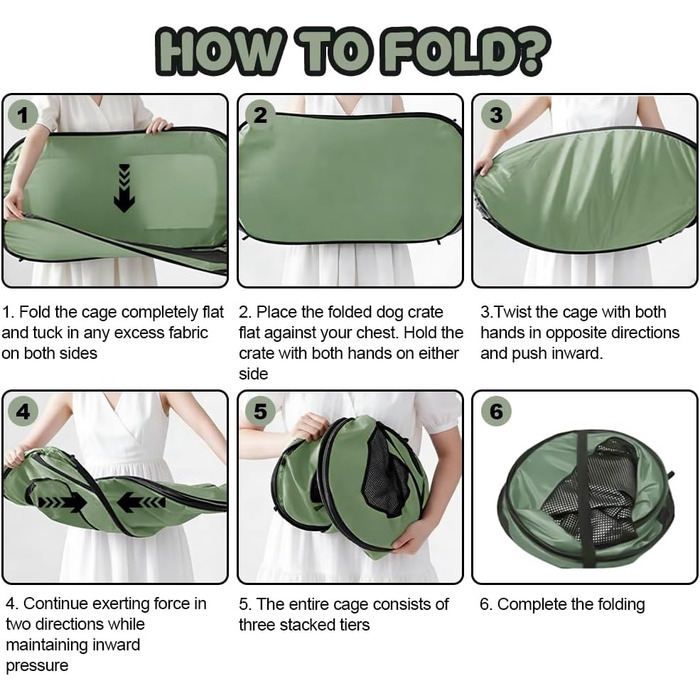 HOW TO FOLD?

1

2

3

1. Fold the cage completely flat and tuck in any excess fabric on both sides

2. Place the folded dog crate flat against your chest. Hold the crate with both hands on either side

3.Twist the cage with both hands in opposite directions and push inward.

4

5

6

4. Continue exerting force in two directions while maintaining inward pressure

5. The entire cage consists of three stacked tiers

6. Complete the folding