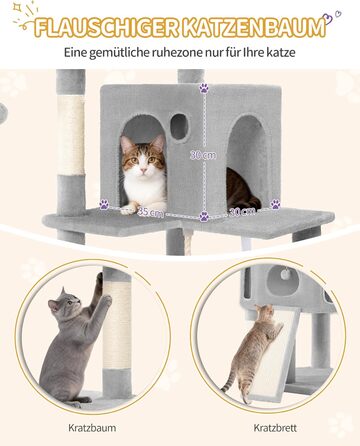 FLAUSCHIGER KATZENBAUM

Eine gemütliche ruhezone nur für Ihre katze

30 cm

35 cm

30 cm

Kratzbaum

Kratzbrett