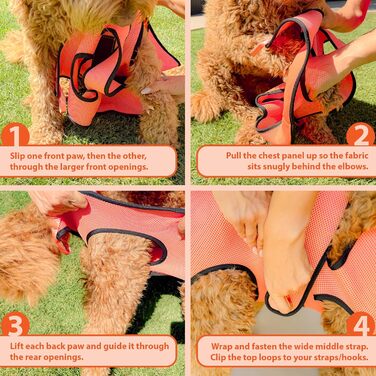 1

Slip one front paw, then the other, through the larger front openings.

2

Pull the chest panel up so the fabric sits snugly behind the elbows.

3

Lift each back paw and guide it through the rear openings.

4

Wrap and fasten the wide middle strap. Clip the top loops to your straps/hooks.