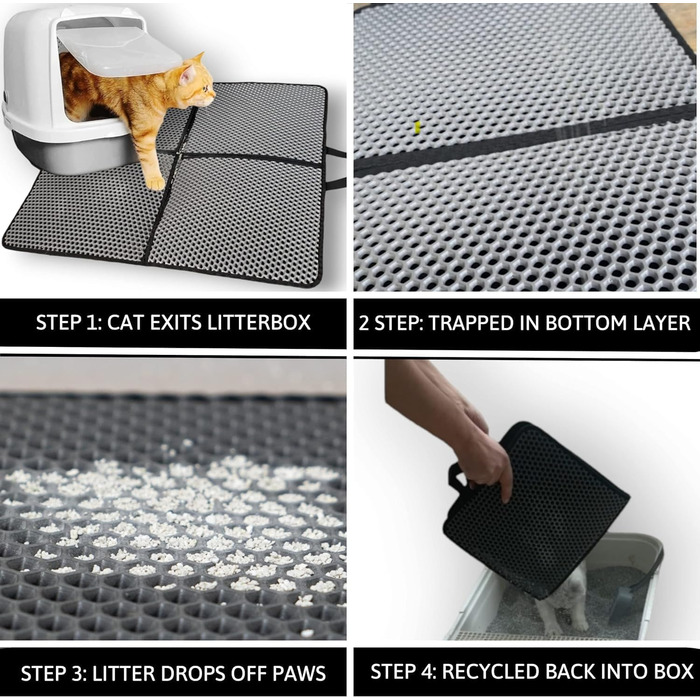 STEP 1: CAT EXITS LITTERBOX

2 STEP: TRAPPED IN BOTTOM LAYER

STEP 3: LITTER DROPS OFF PAWS

STEP 4: RECYCLED BACK INTO BOX