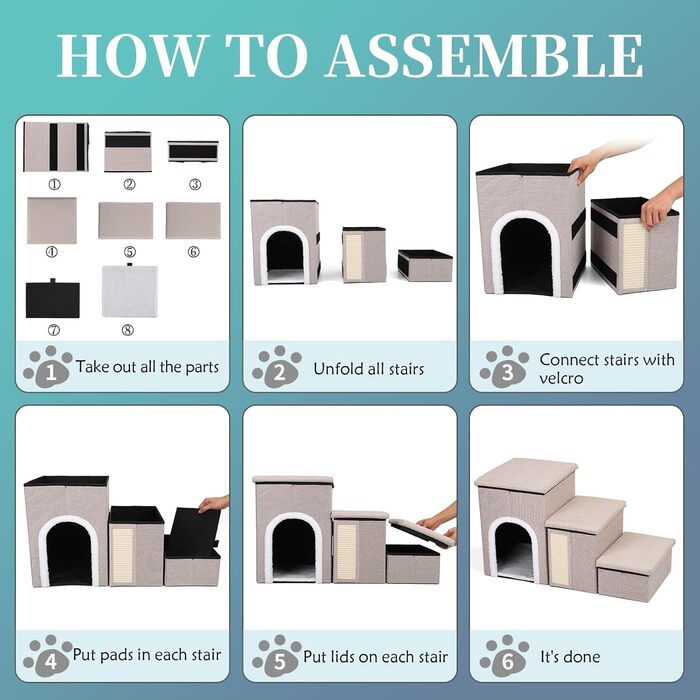 HOW TO ASSEMBLE

①
②
③
④
⑤
⑥
⑦
⑧

1 Take out all the parts

2 Unfold all stairs

3 Connect stairs with velcro

4 Put pads in each stair

5 Put lids on each stair

6 It's done