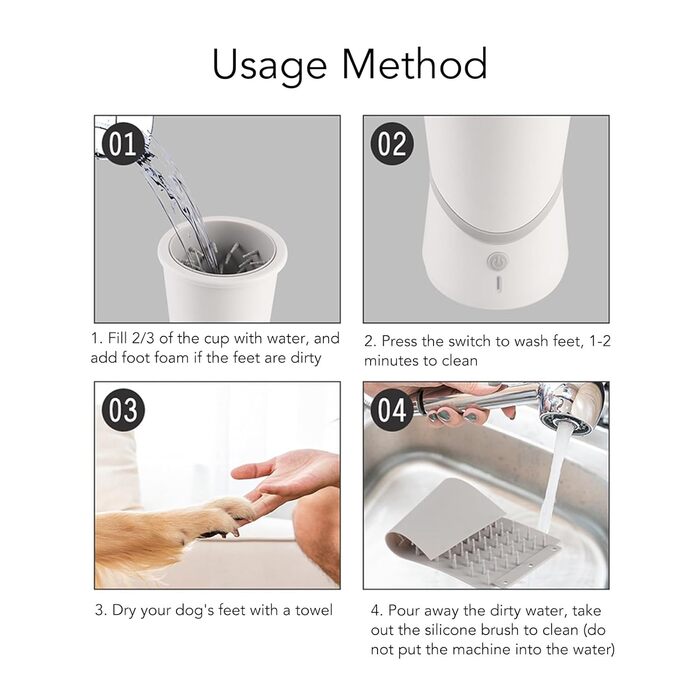 Usage Method

01

1. Fill 2/3 of the cup with water, and add foot foam if the feet are dirty

02

2. Press the switch to wash feet, 1-2 minutes to clean

03

3. Dry your dog's feet with a towel

04

4. Pour away the dirty water, take out the silicone brush to clean (do not put the machine into the water)