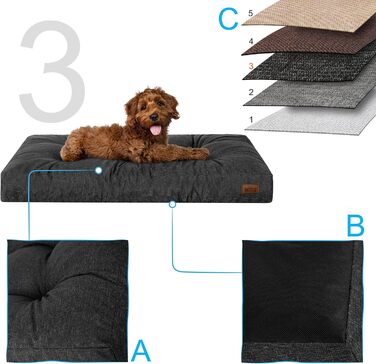 3

C
5
4
3
2
1

B

A