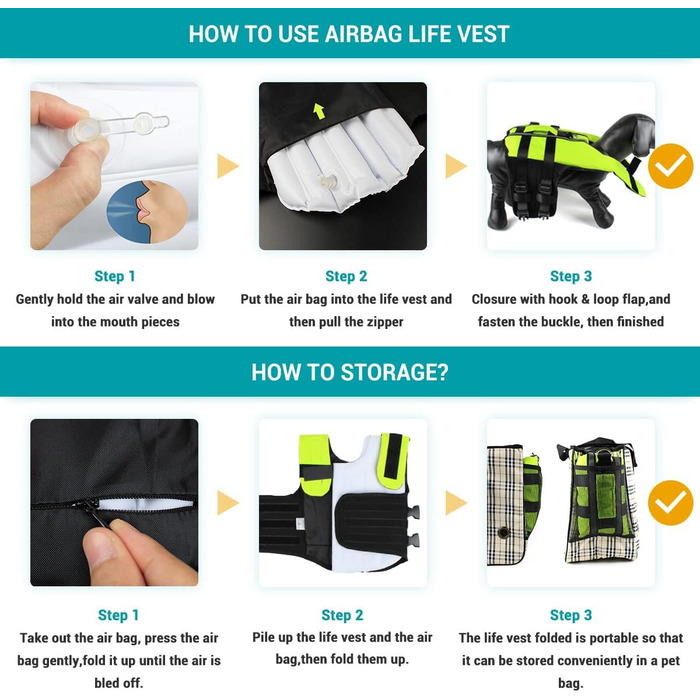 HOW TO USE AIRBAG LIFE VEST

Step 1
Gently hold the air valve and blow into the mouth pieces

Step 2
Put the air bag into the life vest and then pull the zipper

Step 3
Closure with hook & loop flap,and fasten the buckle, then finished

HOW TO STORAGE?

Step 1
Take out the air bag, press the air bag gently,fold it up until the air is bled off.

Step 2
Pile up the life vest and the air bag,then fold them up.

Step 3
The life vest folded is portable so that it can be stored conveniently in a pet bag.