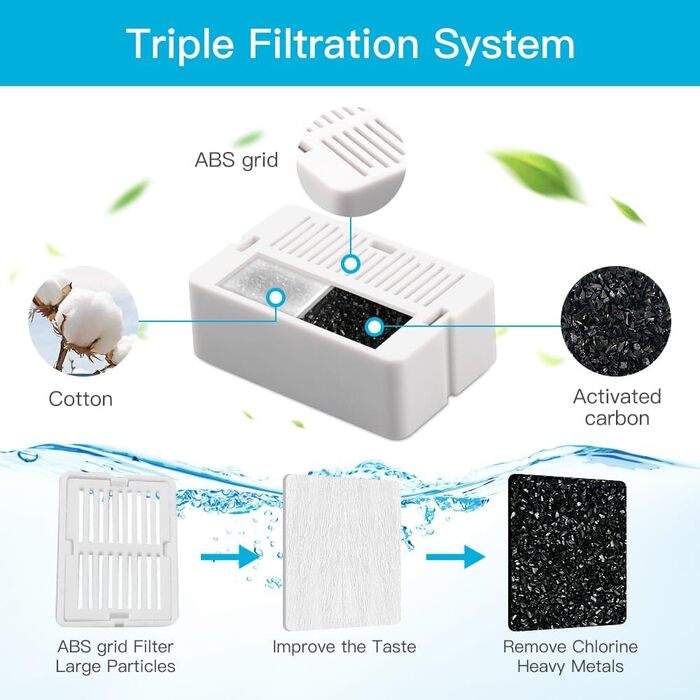 Triple Filtration System

ABS grid

Cotton

Activated carbon

ABS grid Filter Large Particles

Improve the Taste

Remove Chlorine Heavy Metals