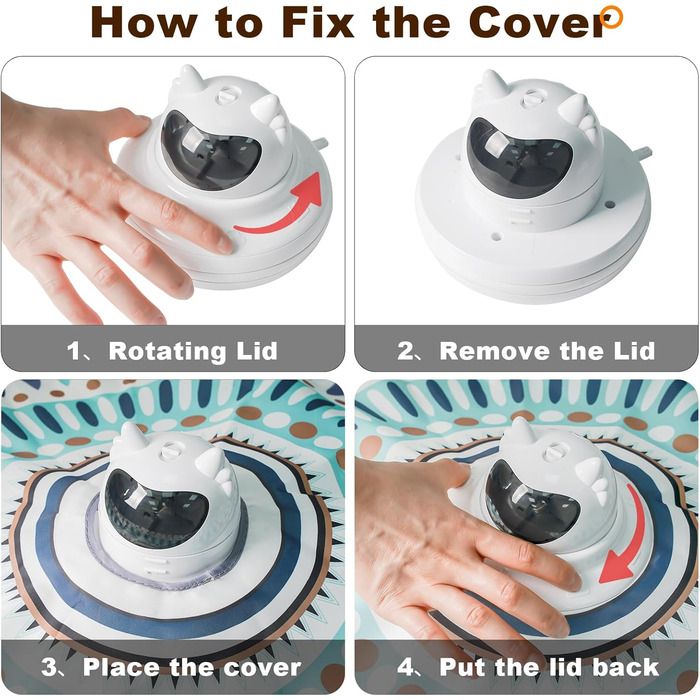 How to Fix the Cover

1、Rotating Lid

2、Remove the Lid

3、Place the cover

4、Put the lid back