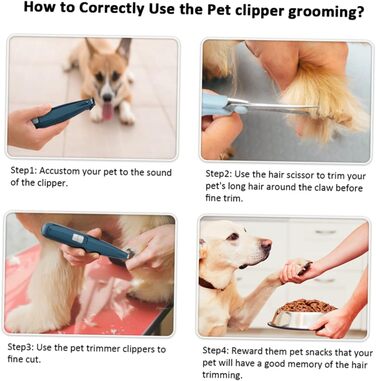 How to Correctly Use the Pet clipper grooming?

Step1: Accustom your pet to the sound of the clipper.

Step2: Use the hair scissor to trim your pet's long hair around the claw before fine trim.

Step3: Use the pet trimmer clippers to fine cut.

Step4: Reward them pet snacks that your pet will have a good memory of the hair trimming.