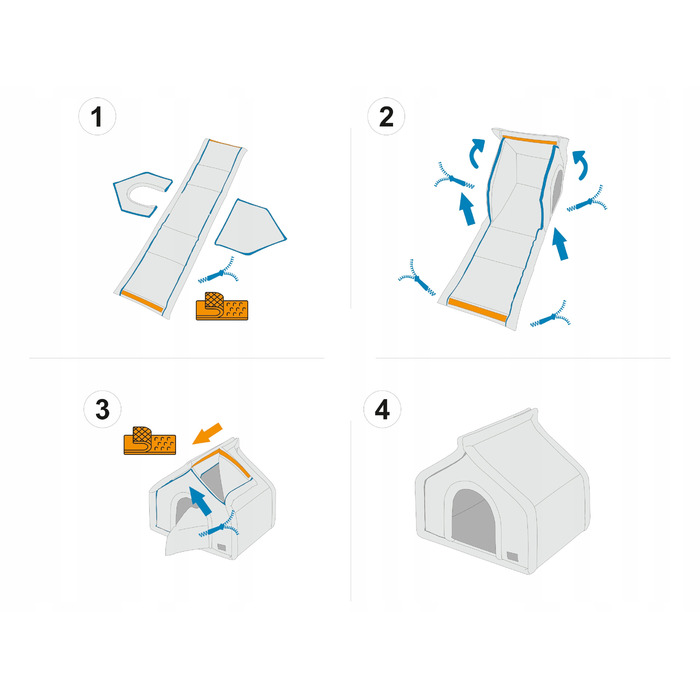 1

2

3

4