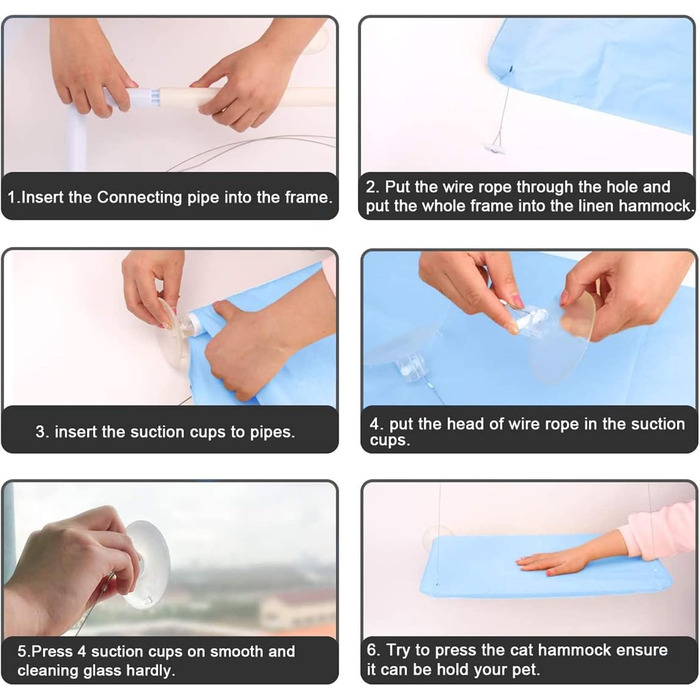 1.Insert the Connecting pipe into the frame.

2. Put the wire rope through the hole and put the whole frame into the linen hammock.

3. insert the suction cups to pipes.

4. put the head of wire rope in the suction cups.

5.Press 4 suction cups on smooth and cleaning glass hardly.

6. Try to press the cat hammock ensure it can be hold your pet.