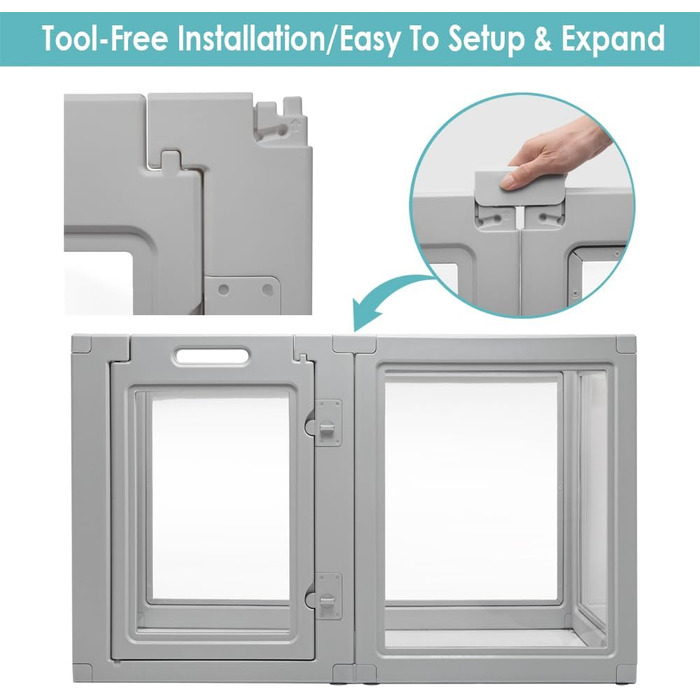 Tool-Free Installation/Easy To Setup & Expand