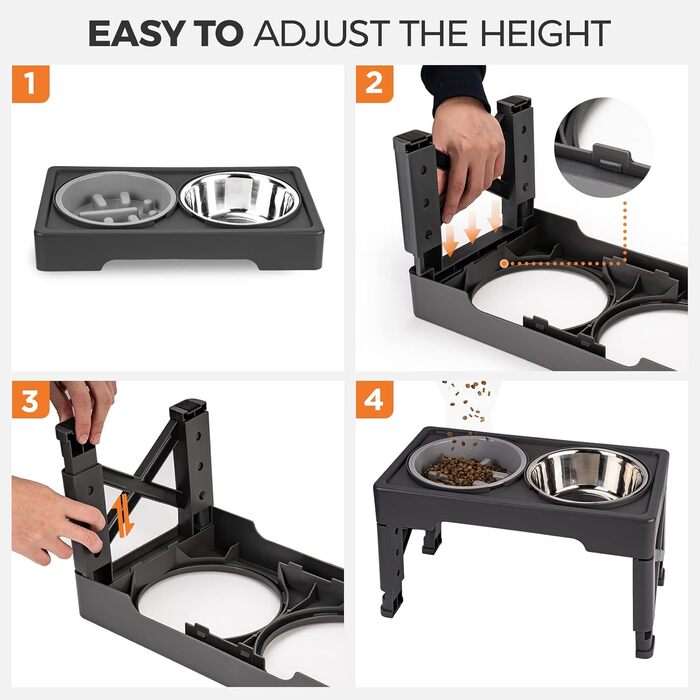 EASY TO ADJUST THE HEIGHT

1

2

3

4