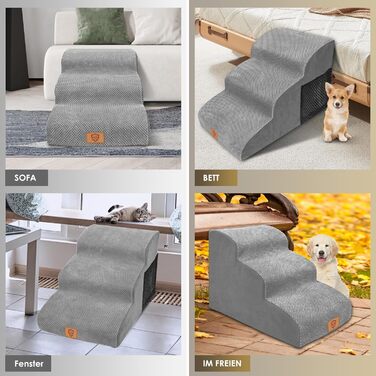 SOFA

BETT

Fenster

IM FREIEN