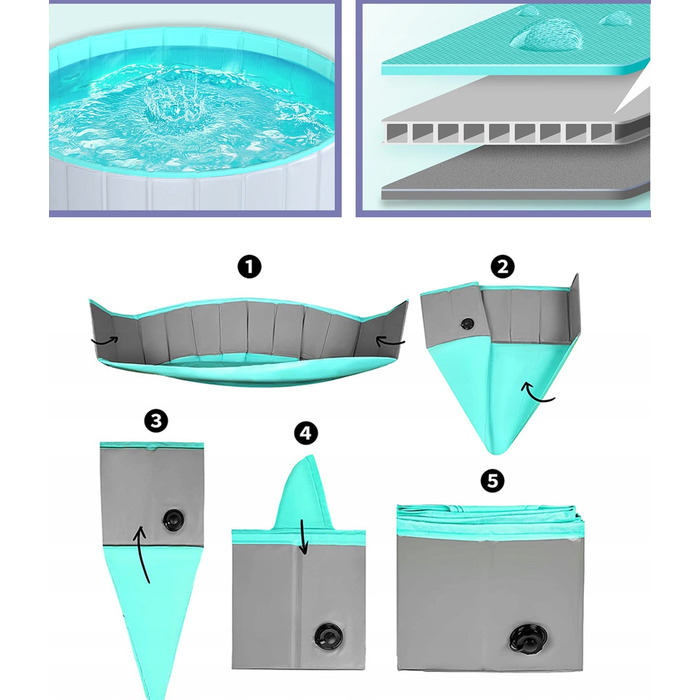 1

2

3

4

5