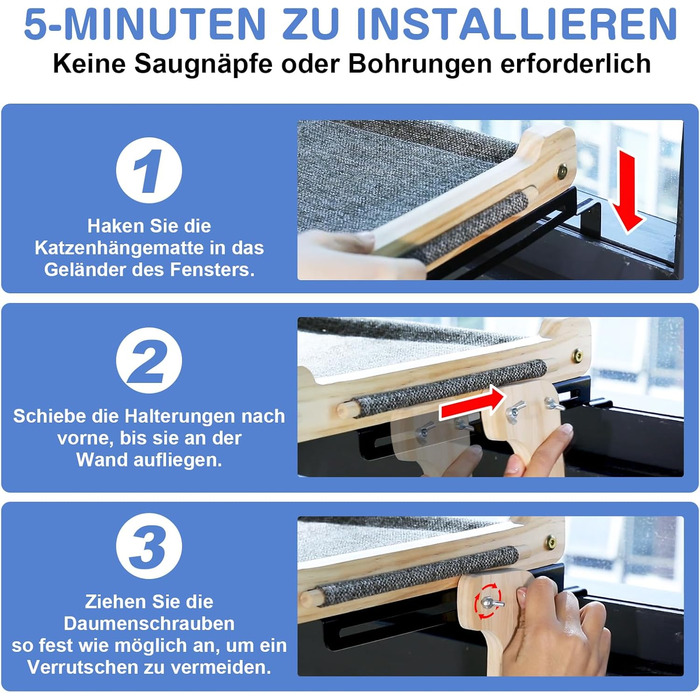 5-MINUTEN ZU INSTALLIEREN
Keine Saugnäpfe oder Bohrungen erforderlich

1
Haken Sie die Katzenhängematte in das Geländer des Fensters.

2
Schiebe die Halterungen nach vorne, bis sie an der Wand aufliegen.

3
Ziehen Sie die Daumenschrauben so fest wie möglich an, um ein Verrutschen zu vermeiden.