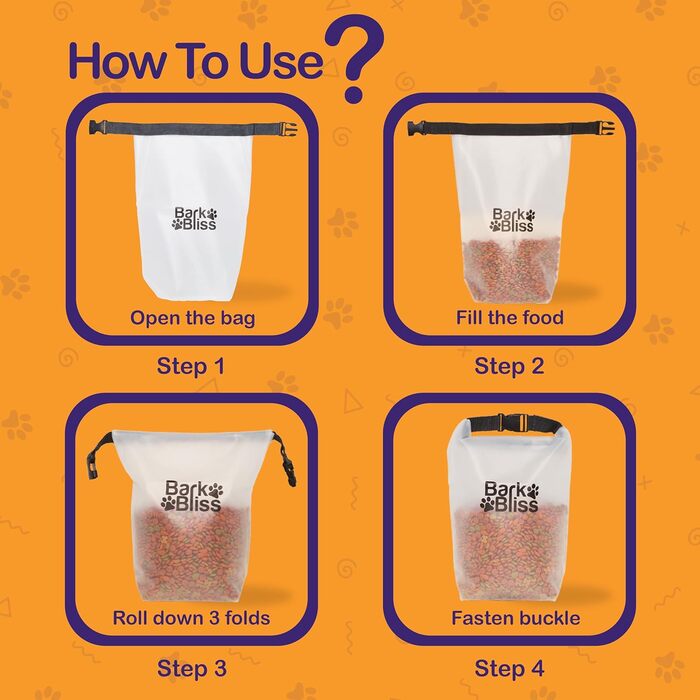 How To Use?

Bark Bliss

Open the bag

Step 1

Bark Bliss

Fill the food

Step 2

Bark Bliss

Roll down 3 folds

Step 3

Bark Bliss

Fasten buckle

Step 4