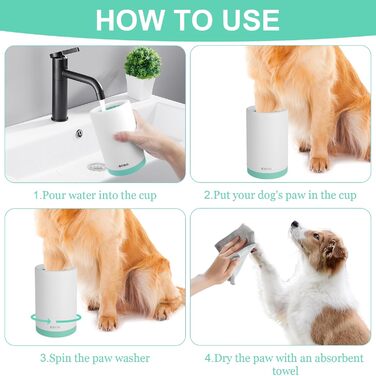 HOW TO USE

1.Pour water into the cup

2.Put your dog's paw in the cup

3.Spin the paw washer

4.Dry the paw with an absorbent towel