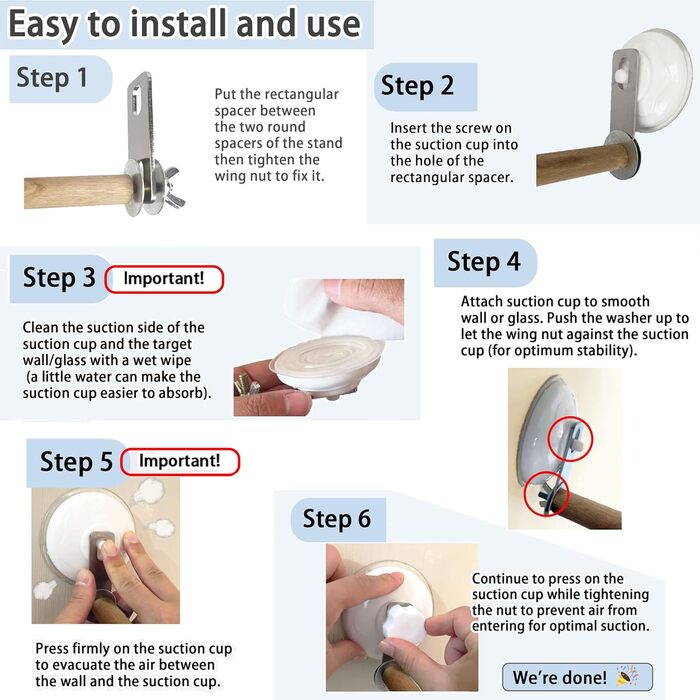 Easy to install and use

Step 1

Put the rectangular spacer between the two round spacers of the stand then tighten the wing nut to fix it.

Step 2

Insert the screw on the suction cup into the hole of the rectangular spacer.

Step 3 Important!

Clean the suction side of the suction cup and the target wall/glass with a wet wipe (a little water can make the suction cup easier to absorb).

Step 4

Attach suction cup to smooth wall or glass. Push the washer up to let the wing nut against the suction cup (for optimum stability).

Step 5 Important!

Press firmly on the suction cup to evacuate the air between the wall and the suction cup.

Step 6

Continue to press on the suction cup while tightening the nut to prevent air from entering for optimal suction.

We're done!