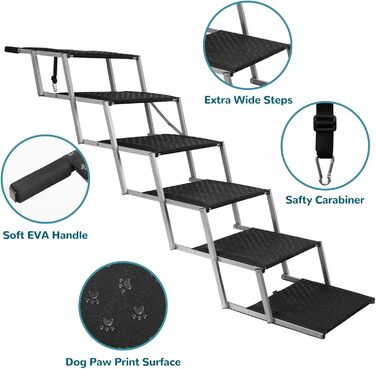 Extra Wide Steps

Safty Carabiner

Soft EVA Handle

Dog Paw Print Surface