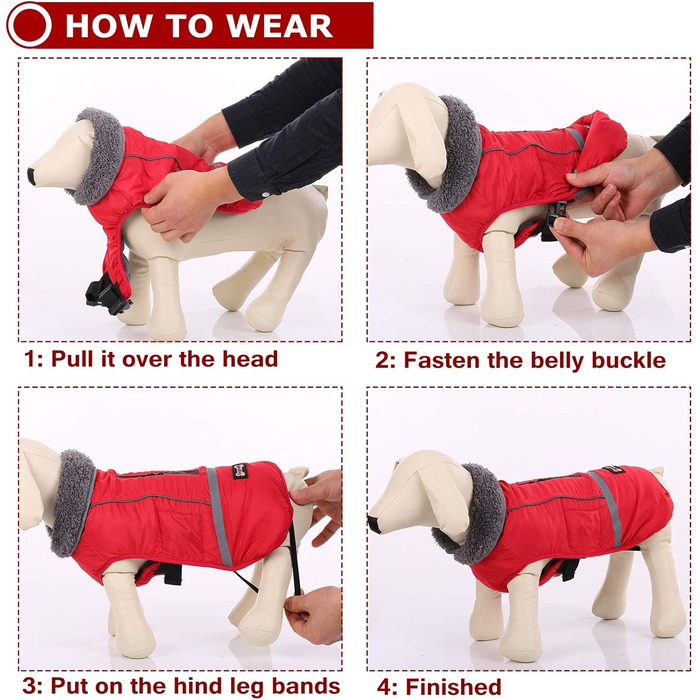 HOW TO WEAR

1: Pull it over the head

2: Fasten the belly buckle

3: Put on the hind leg bands

4: Finished