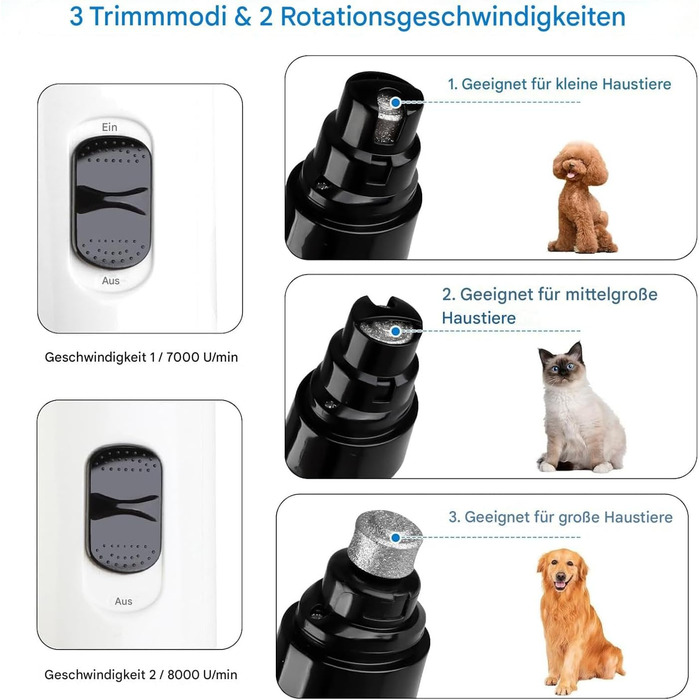 3 Trimmmodi & 2 Rotationsgeschwindigkeiten

Ein

Aus

Geschwindigkeit 1 / 7000 U/min

Aus

Geschwindigkeit 2 / 8000 U/min

1. Geeignet für kleine Haustiere

2. Geeignet für mittelgroße Haustiere

3. Geeignet für große Haustiere