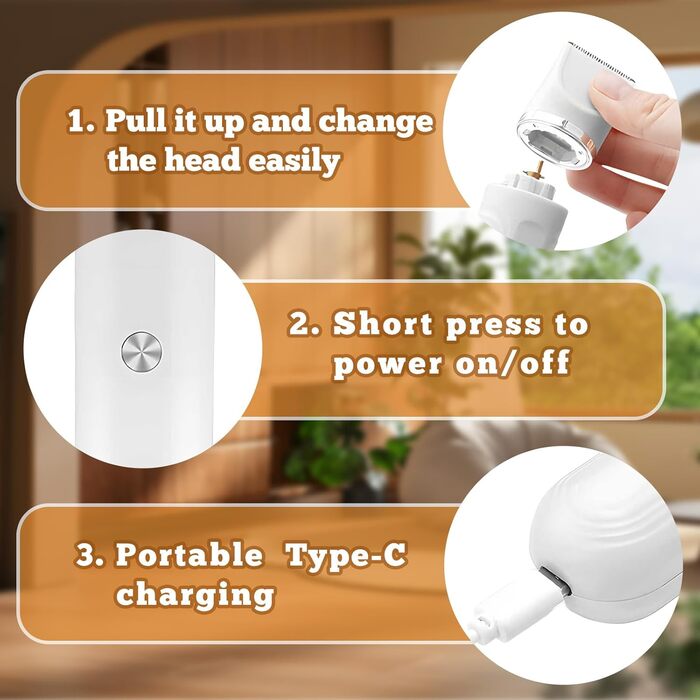 1. Pull it up and change the head easily

2. Short press to power on/off

3. Portable Type-C charging