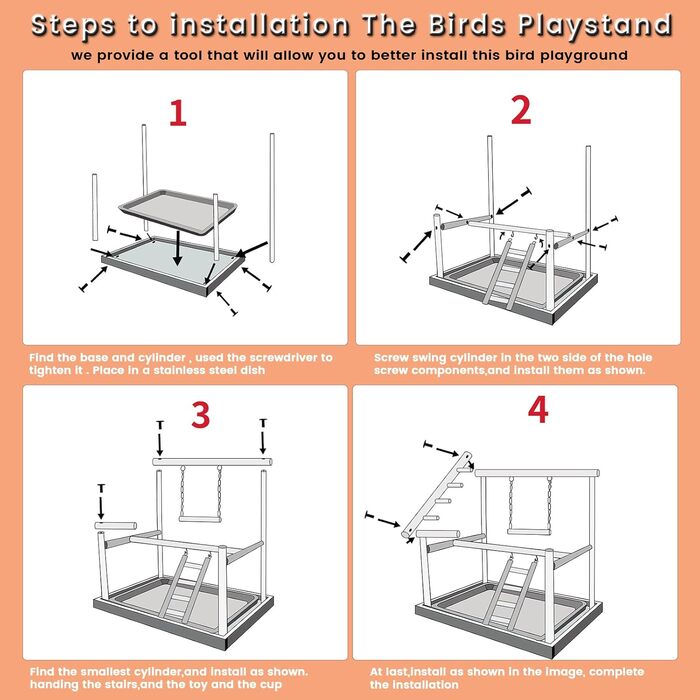 Steps to installation The Birds Playstand

we provide a tool that will allow you to better install this bird playground

1

Find the base and cylinder , used the screwdriver to tighten it . Place in a stainless steel dish

2

Screw swing cylinder in the two side of the hole screw components,and install them as shown.

3

Find the smallest cylinder,and install as shown. handing the stairs,and the toy and the cup

4

At last,install as shown in the image, complete the installation