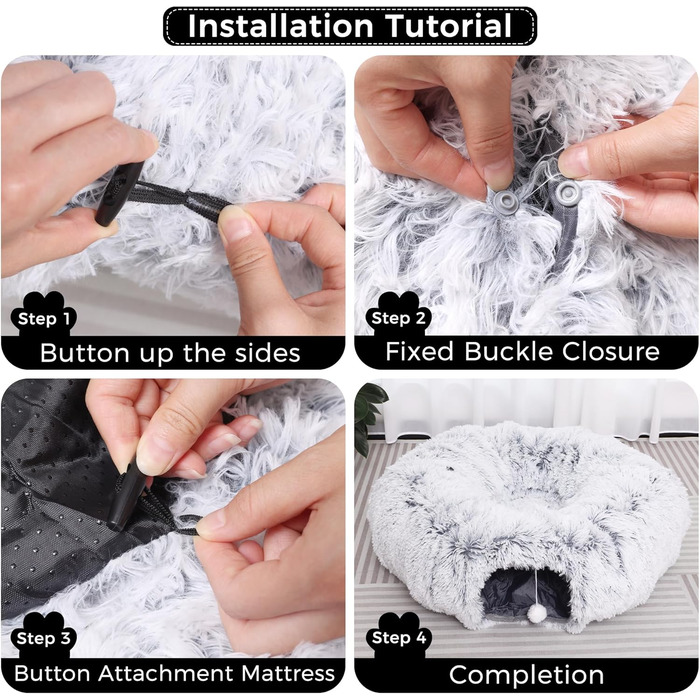 Installation Tutorial

Step 1
Button up the sides

Step 2
Fixed Buckle Closure

Step 3
Button Attachment Mattress

Step 4
Completion