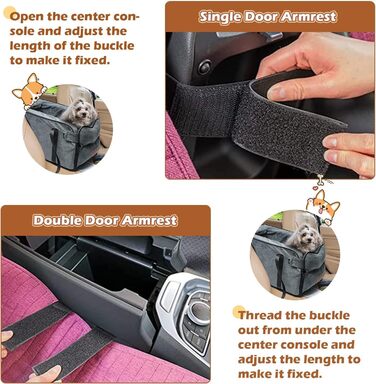 Open the center console and adjust the length of the buckle to make it fixed.

Single Door Armrest

Double Door Armrest

Thread the buckle out from under the center console and adjust the length to make it fixed.