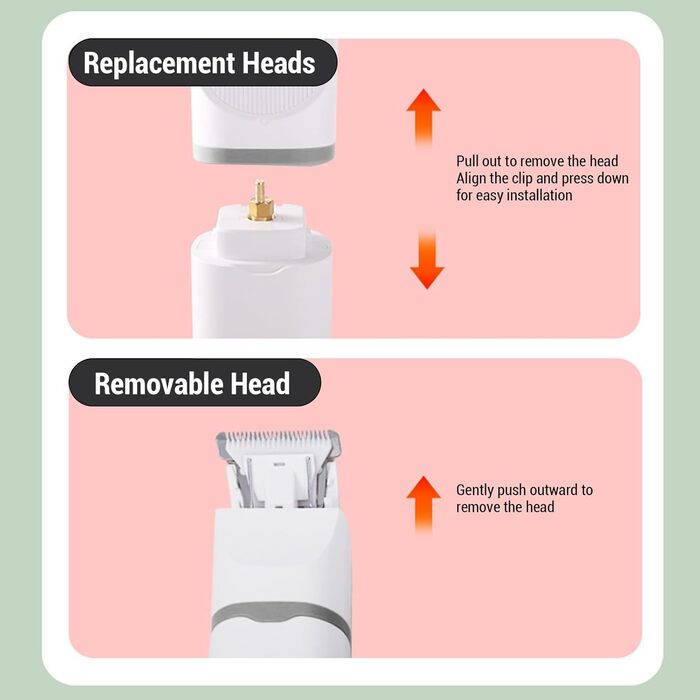 Replacement Heads

Pull out to remove the head
Align the clip and press down for easy installation

Removable Head

Gently push outward to remove the head