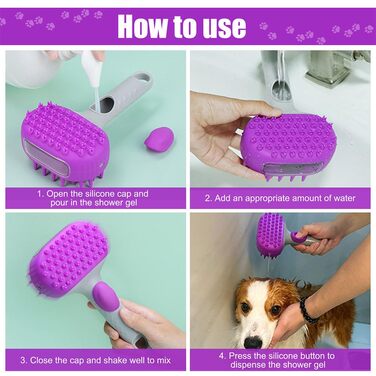 How to use

1. Open the silicone cap and pour in the shower gel

2. Add an appropriate amount of water

3. Close the cap and shake well to mix

4. Press the silicone button to dispense the shower gel