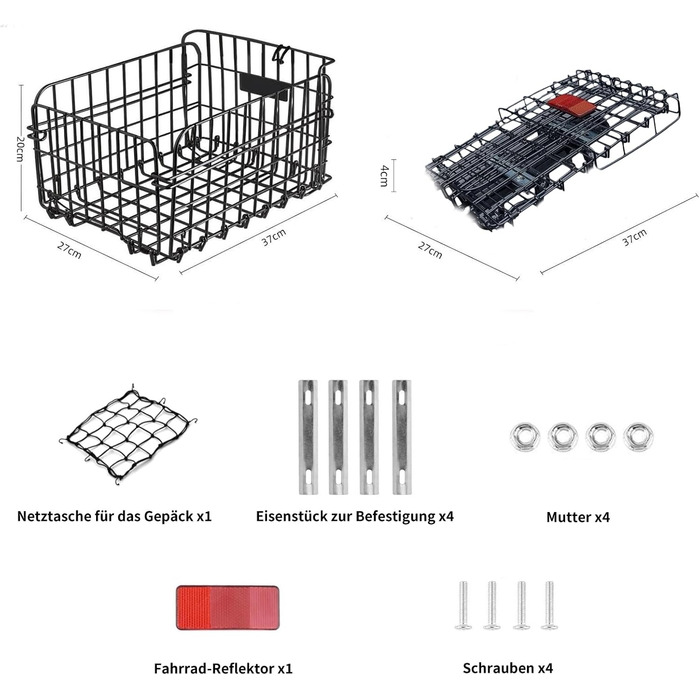 20cm

27cm

37cm

4cm

27cm

37cm

Netztasche für das Gepäck x1

Eisenstück zur Befestigung x4

Mutter x4

Fahrrad-Reflektor x1

Schrauben x4