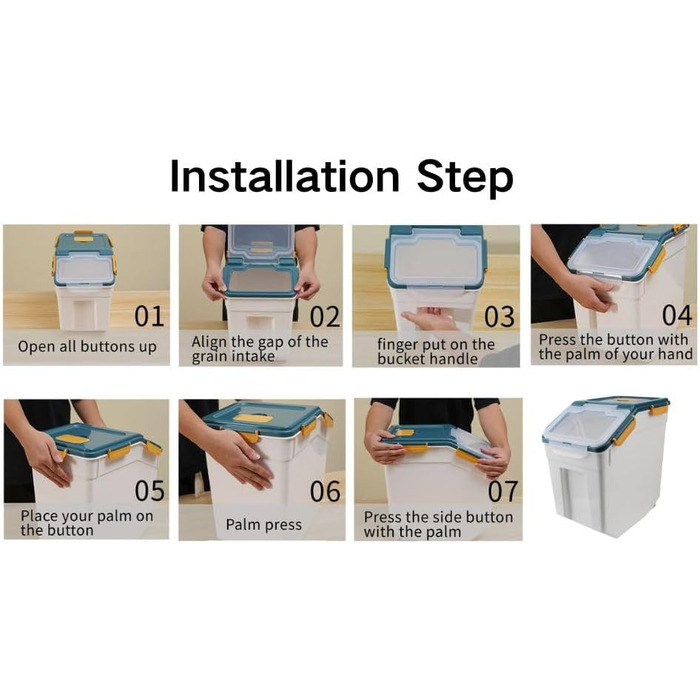 Installation Step

01
Open all buttons up

02
Align the gap of the grain intake

03
finger put on the bucket handle

04
Press the button with the palm of your hand

05
Place your palm on the button

06
Palm press

07
Press the side button with the palm