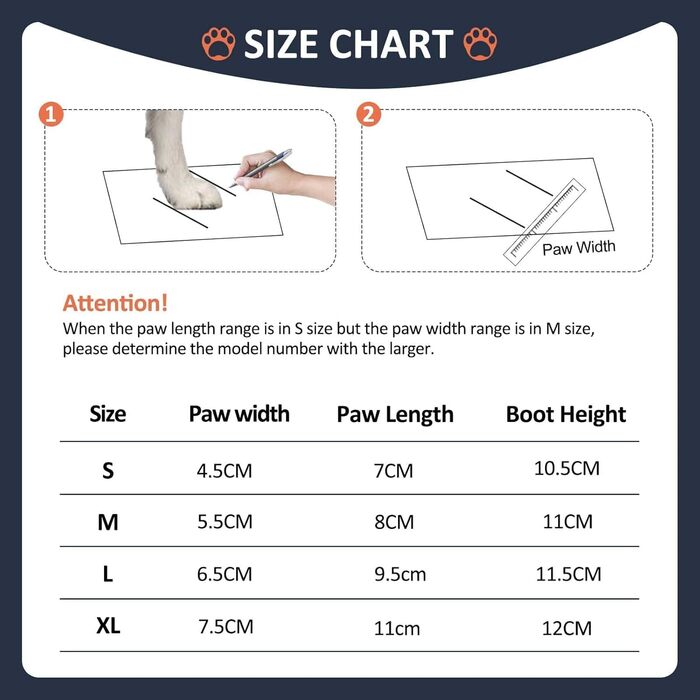 SIZE CHART

1

2

Paw Width

Attention!
When the paw length range is in S size but the paw width range is in M size, please determine the model number with the larger.

| Size | Paw width | Paw Length | Boot Height |
|---|---|---|---|
| S | 4.5CM | 7CM | 10.5CM |
| M | 5.5CM | 8CM | 11CM |
| L | 6.5CM | 9.5cm | 11.5CM |
| XL | 7.5CM | 11cm | 12CM |