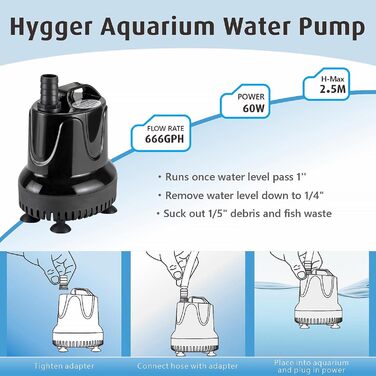 Hygger Aquarium Water Pump

FLOW RATE
666GPH

POWER
60W

H-Max
2.5M

• Runs once water level pass 1"
• Remove water level down to 1/4"
• Suck out 1/5" debris and fish waste

Tighten adapter

Connect hose with adapter

Place into aquarium and plug in power