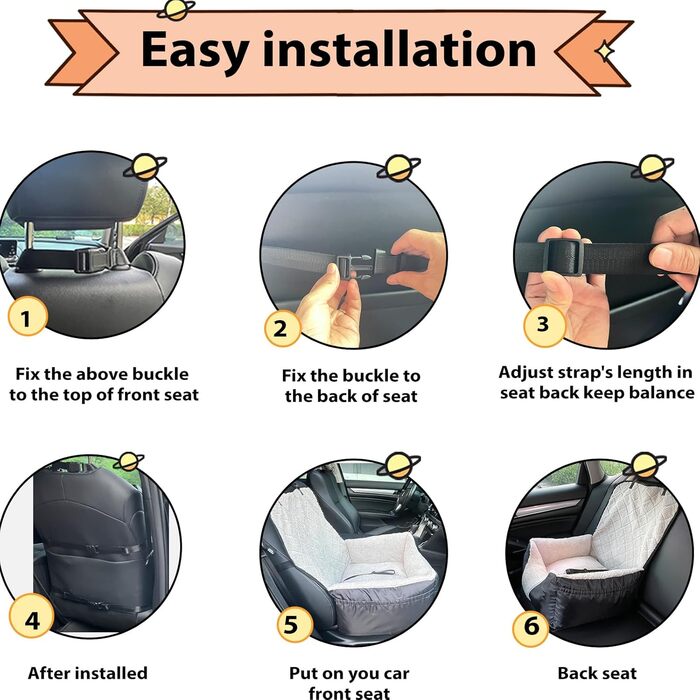 Easy installation

1

Fix the above buckle to the top of front seat

2

Fix the buckle to the back of seat

3

Adjust strap's length in seat back keep balance

4

After installed

5

Put on you car front seat

6

Back seat