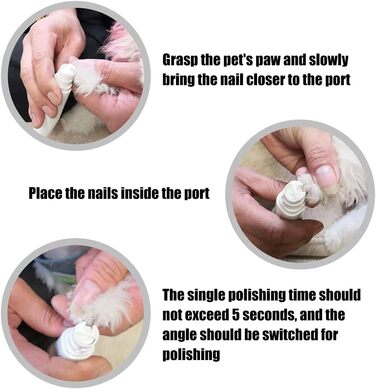 Grasp the pet's paw and slowly bring the nail closer to the port

Place the nails inside the port

The single polishing time should not exceed 5 seconds, and the angle should be switched for polishing