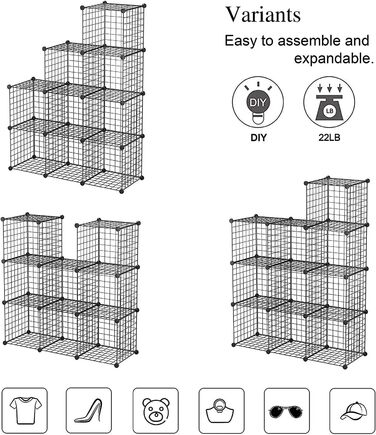 Variants

Easy to assemble and expandable.

DIY

DIY

LB

22LB