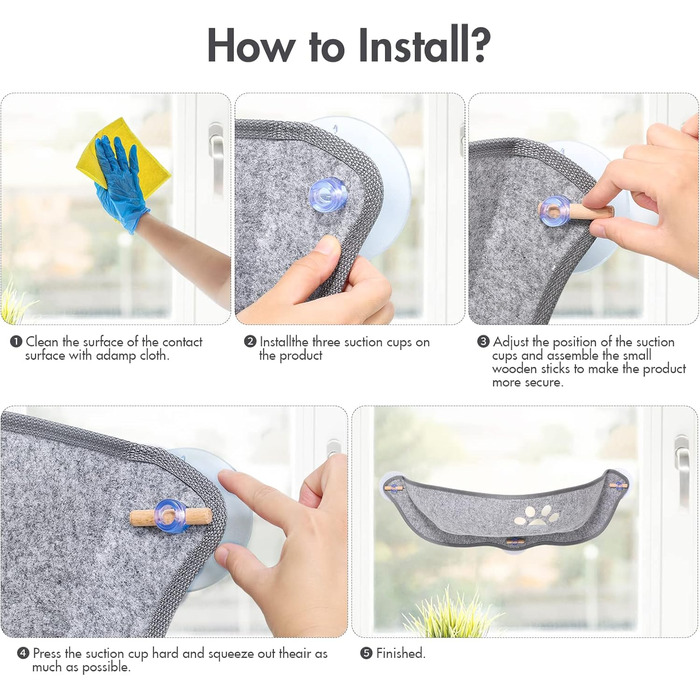 How to Install?

❶ Clean the surface of the contact surface with adamp cloth.

❷ Installthe three suction cups on the product

❸ Adjust the position of the suction cups and assemble the small wooden sticks to make the product more secure.

❹ Press the suction cup hard and squeeze out theair as much as possible.

❺ Finished.