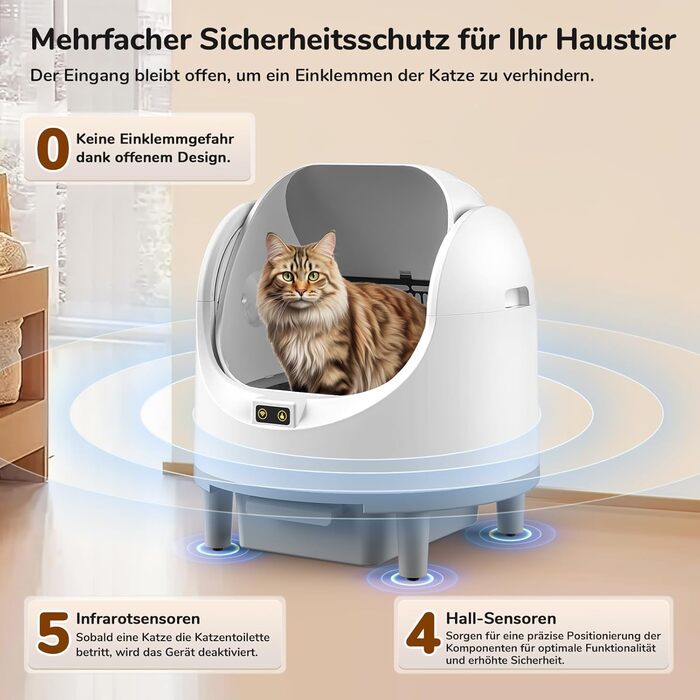 Mehrfacher Sicherheitsschutz für Ihr Haustier

Der Eingang bleibt offen, um ein Einklemmen der Katze zu verhindern.

0 Keine Einklemmgefahr dank offenem Design.

5 Infrarotsensoren
Sobald eine Katze die Katzentoilette betritt, wird das Gerät deaktiviert.

4 Hall-Sensoren
Sorgen für eine präzise Positionierung der Komponenten für optimale Funktionalität und erhöhte Sicherheit.