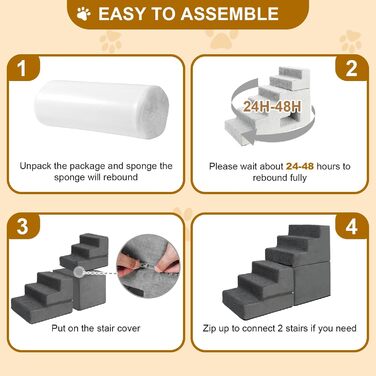 EASY TO ASSEMBLE

1

Unpack the package and sponge the sponge will rebound

2

24H-48H

Please wait about 24-48 hours to rebound fully

3

Put on the stair cover

4

Zip up to connect 2 stairs if you need