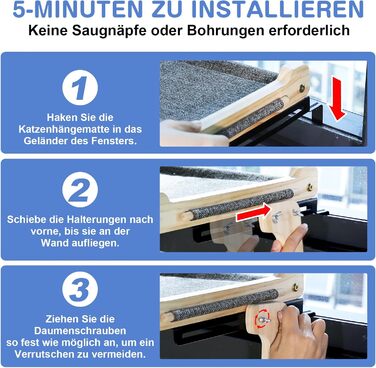 5-MINUTEN ZU INSTALLIEREN
Keine Saugnäpfe oder Bohrungen erforderlich

1
Haken Sie die Katzenhängematte in das Geländer des Fensters.

2
Schiebe die Halterungen nach vorne, bis sie an der Wand aufliegen.

3
Ziehen Sie die Daumenschrauben so fest wie möglich an, um ein Verrutschen zu vermeiden.