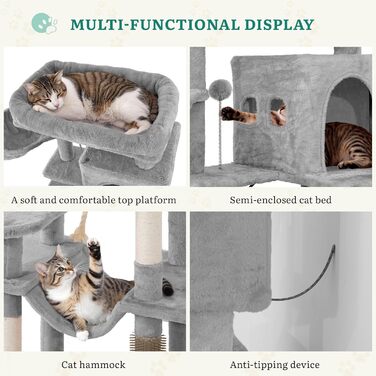 MULTI-FUNCTIONAL DISPLAY

A soft and comfortable top platform

Semi-enclosed cat bed

Cat hammock

Anti-tipping device