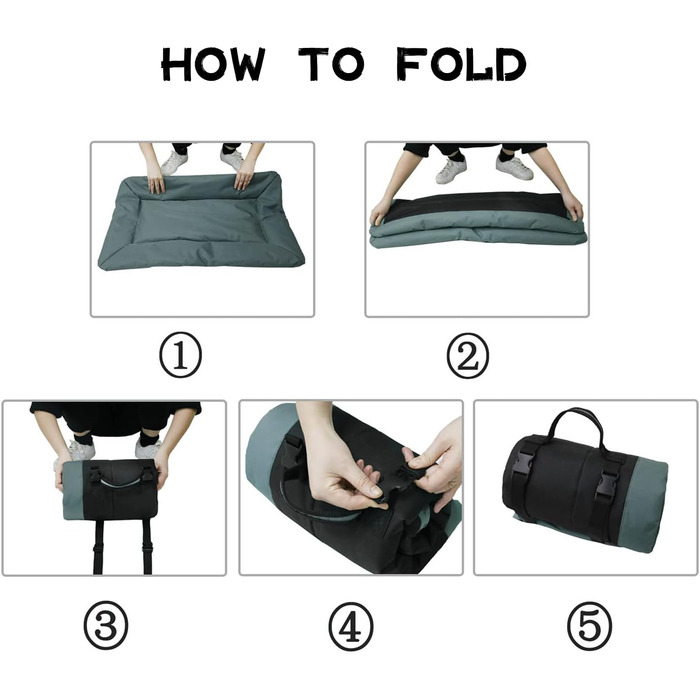 HOW TO FOLD

①

②

③

④

⑤