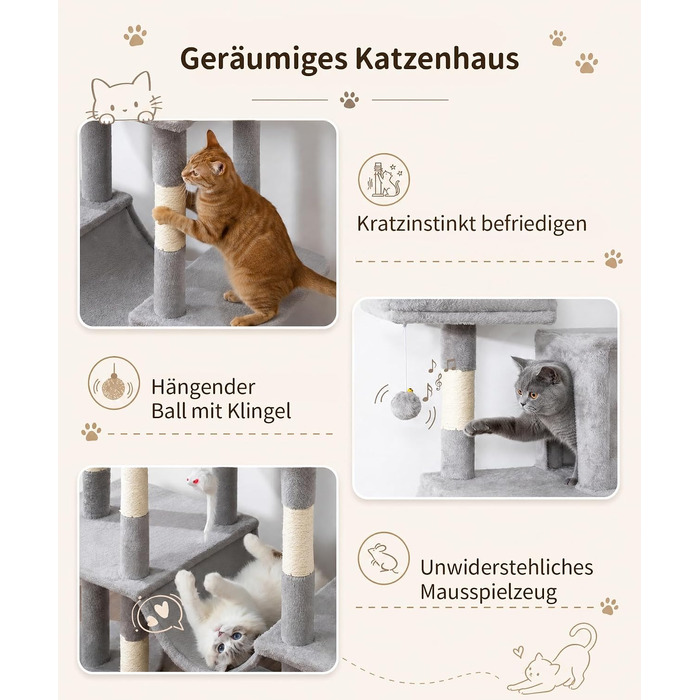 Geräumiges Katzenhaus

Kratzinstinkt befriedigen

Hängender Ball mit Klingel

Unwiderstehliches Mausspielzeug