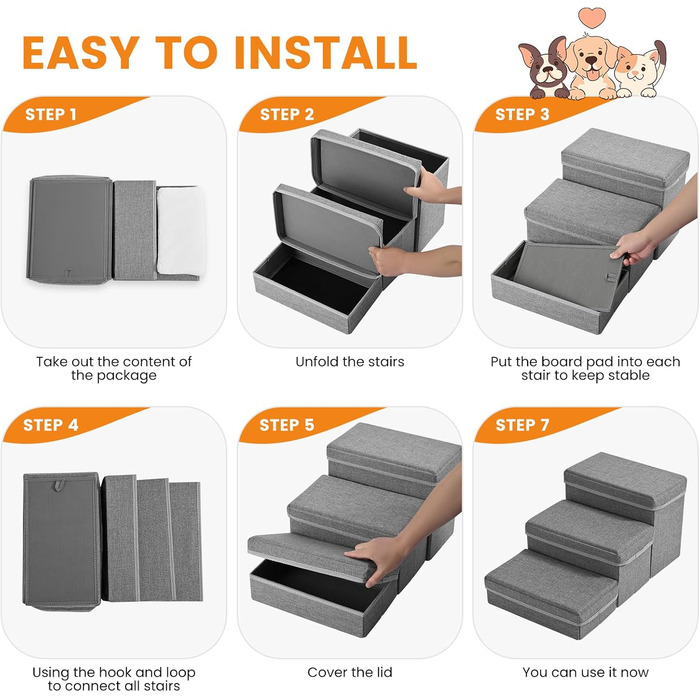 EASY TO INSTALL

STEP 1

Take out the content of the package

STEP 2

Unfold the stairs

STEP 3

Put the board pad into each stair to keep stable

STEP 4

Using the hook and loop to connect all stairs

STEP 5

Cover the lid

STEP 7

You can use it now